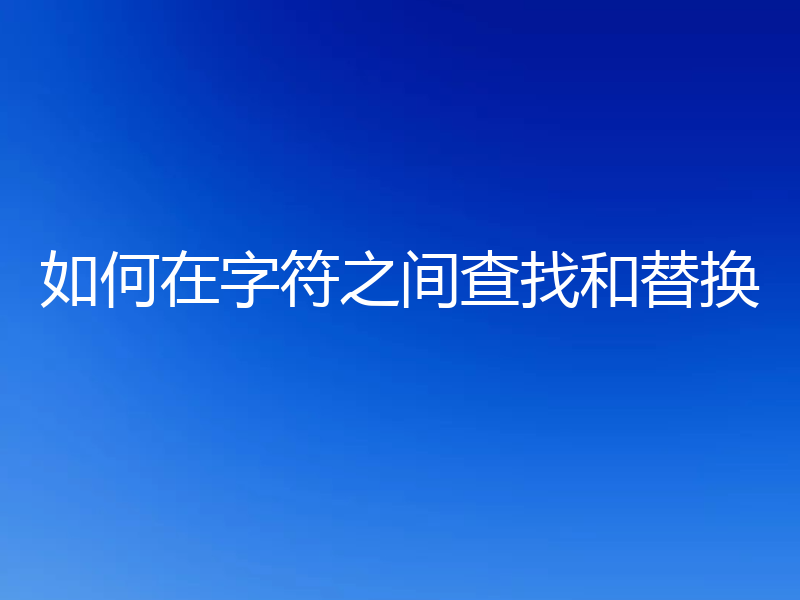 如何在字符之间查找和替换