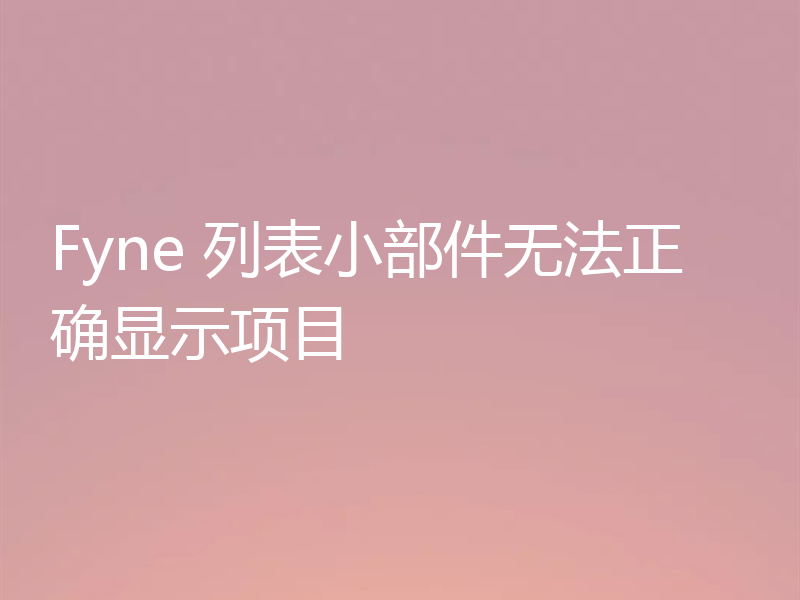 Fyne 列表小部件无法正确显示项目