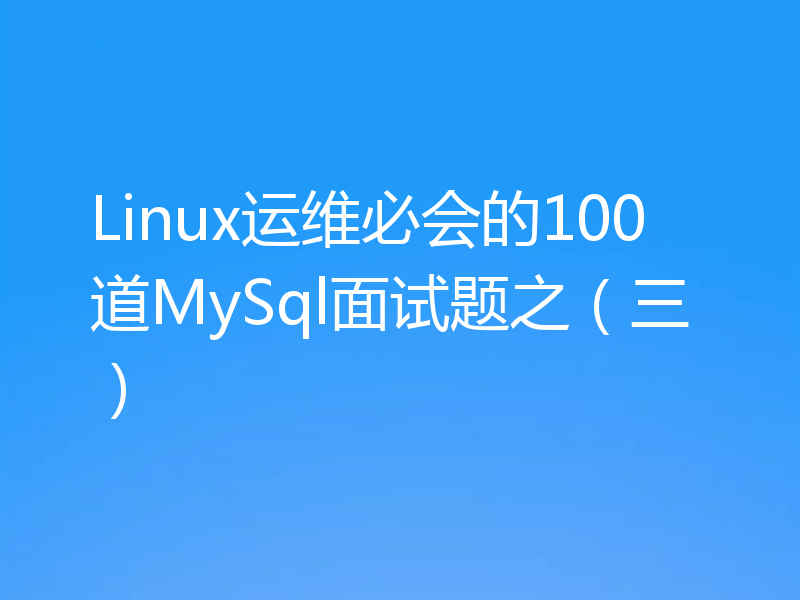 Linux运维必会的100道MySql面试题之（三）