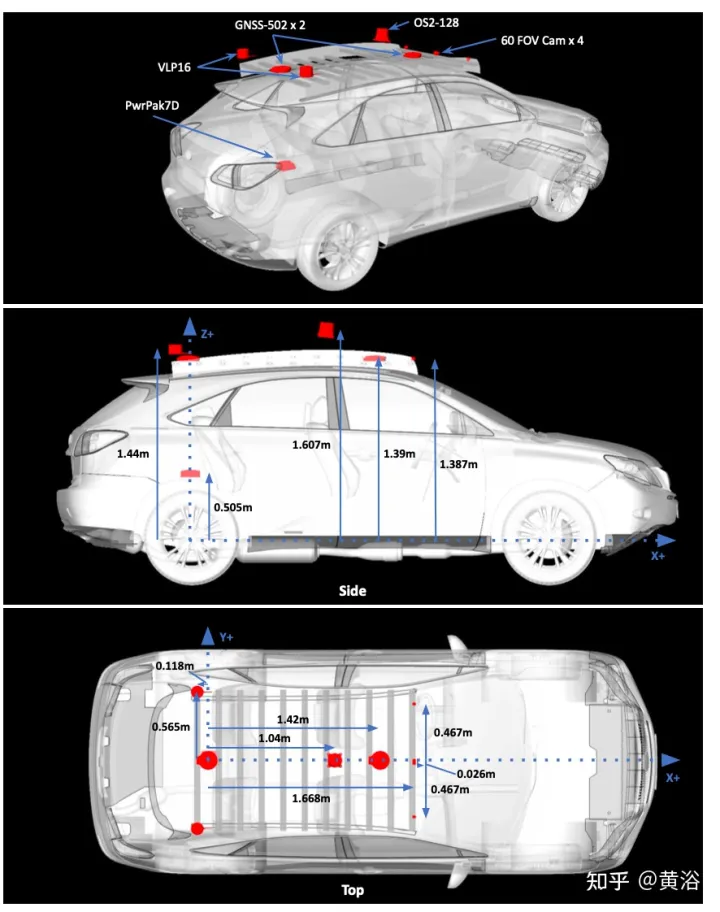 GNSS-502 x 2
OS2-128
60 FOV Cam x 4
VLP16
PwrPak7D

Z+
1.44m
1.607m
1.39m
1.387m
0.505m
X+
Side

Y+
0.118m
0.565m
1.42m
1.04m
0.467m
0.026m
0.467m
1.668m
X+
Top

知乎 @黄浴