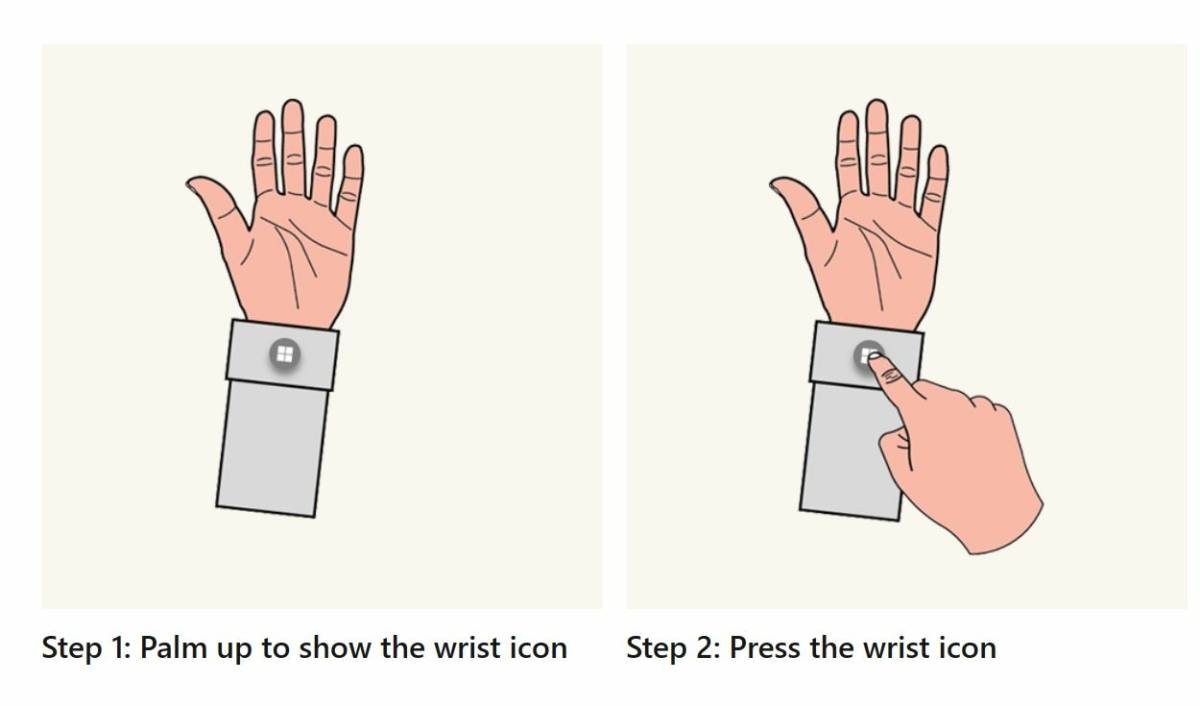 Step 1: Palm up to show the wrist icon

Step 2: Press the wrist icon