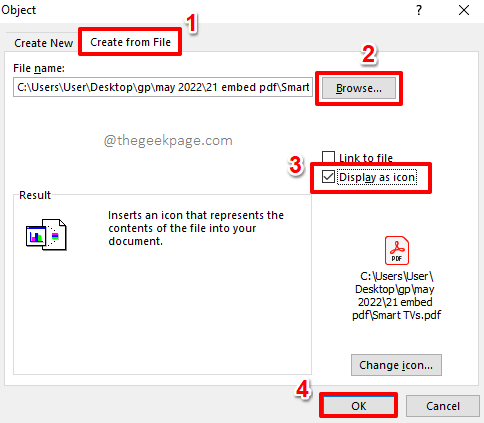 Object

?

X

Create New

Create from File

1

File name:

C:\Users\User\Desktop\gp\may 2022\21 embed pdf\Smart

Browse...

2

@thegeekpage.com

Link to file

3

Display as icon

Result

Inserts an icon that represents the contents of the file into your document.

PDF

C:\Users\User\Desktop\gp\may 2022\21 embed pdf\Smart TVs.pdf

Change icon...

4

OK

Cancel