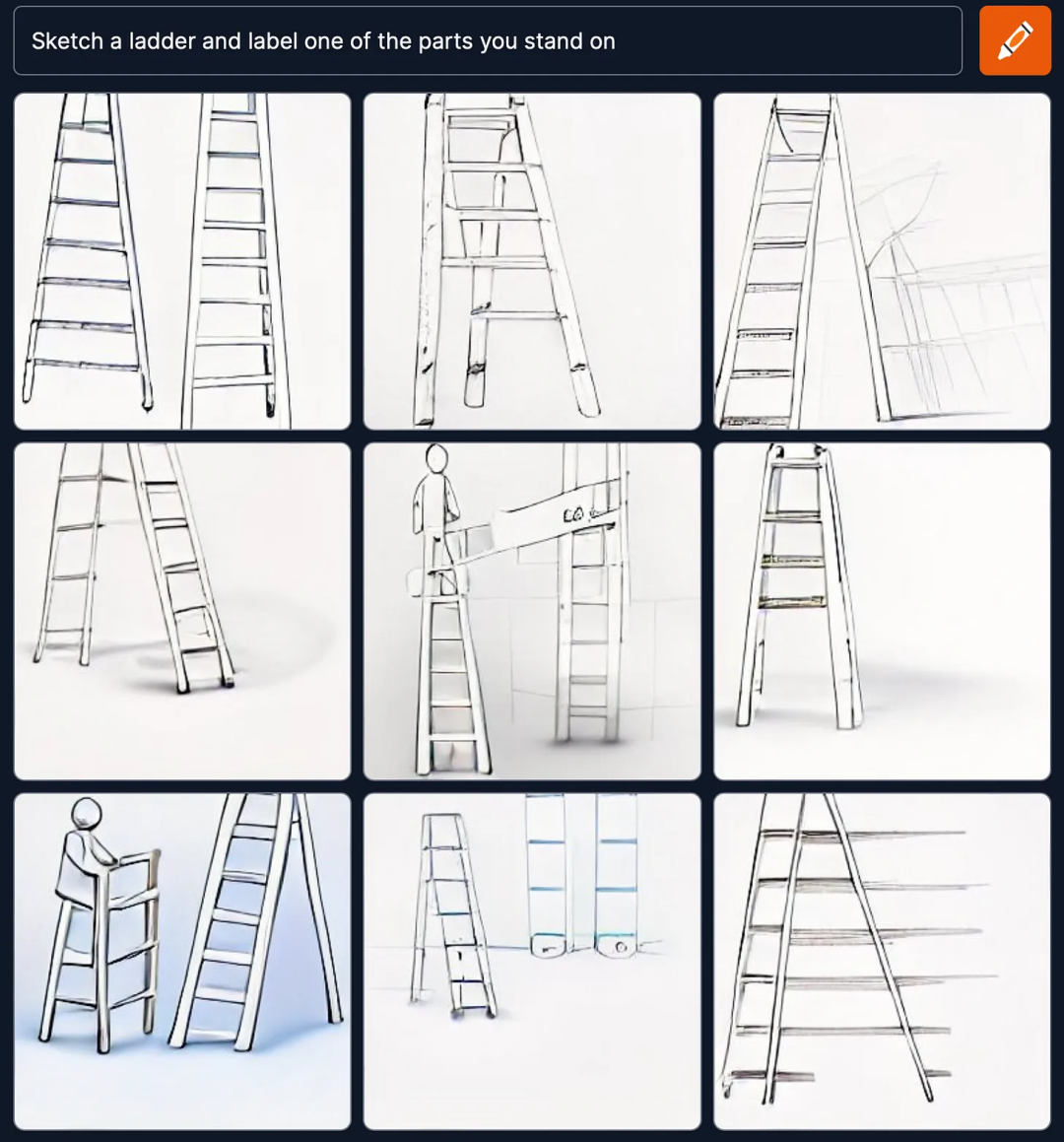 Sketch a ladder and label one of the parts you stand on