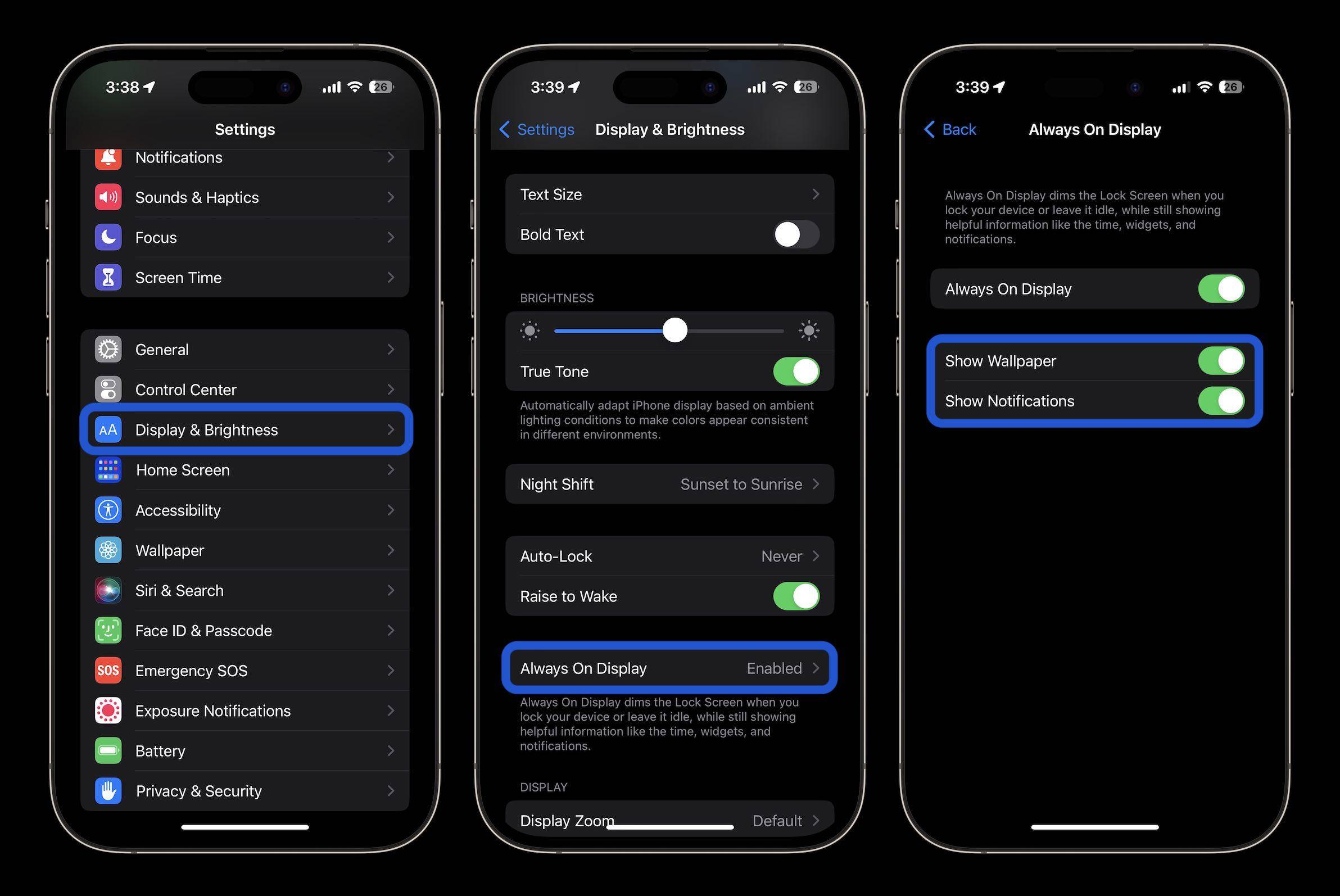 3:38 26

Settings

Notifications

Sounds & Haptics

Focus

Screen Time

General

Control Center

AA Display & Brightness

Home Screen

Accessibility

Wallpaper

Siri & Search

Face ID & Passcode

SOS Emergency SOS

Exposure Notifications

Battery

Privacy & Security

3:39 26

Settings Display & Brightness

Text Size

Bold Text

BRIGHTNESS

True Tone

Automatically adapt iPhone display based on ambient lighting conditions to make colors appear consistent in different environments.

Night Shift Sunset to Sunrise

Auto-Lock Never

Raise to Wake

Always On Display Enabled

Always On Display dims the Lock Screen when you lock your device or leave it idle, while still showing helpful information like the time, widgets, and notifications.

DISPLAY

Display Zoom Default

3:39 26

Back Always On Display

Always On Display dims the Lock Screen when you lock your device or leave it idle, while still showing helpful information like the time, widgets, and notifications.

Always On Display

Show Wallpaper

Show Notifications