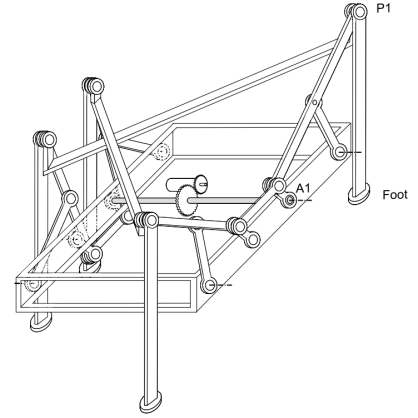 P1
A1
Foot