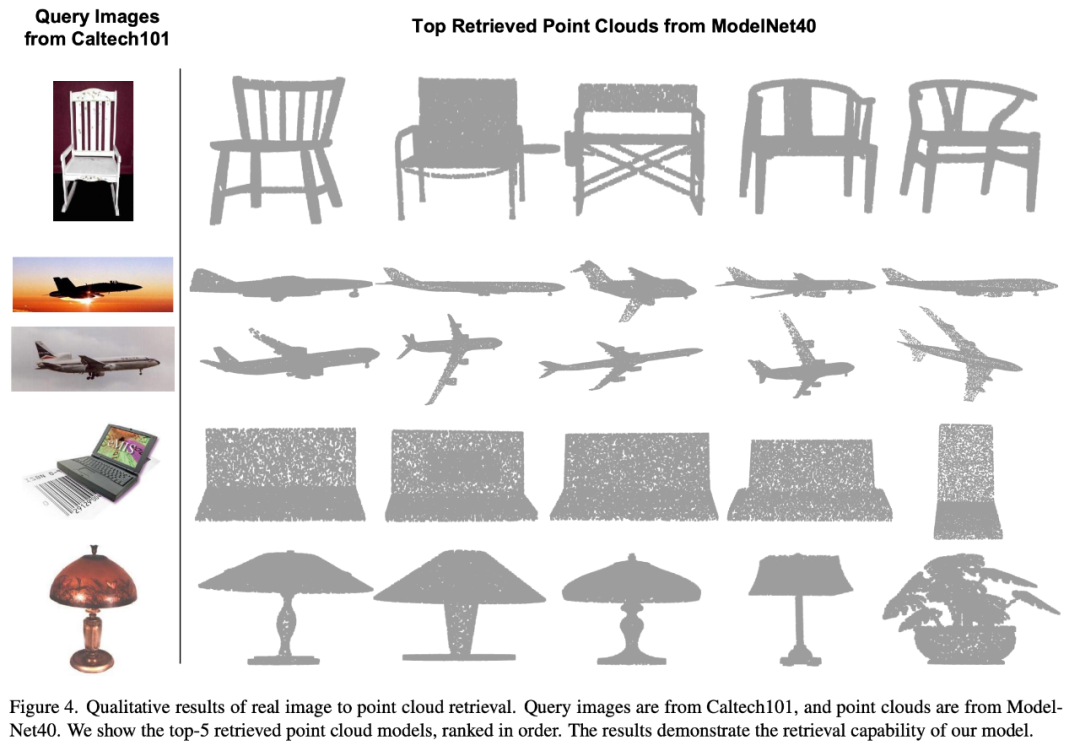 Query Images from Caltech101

Top Retrieved Point Clouds from ModelNet40

Figure 4. Qualitative results of real image to point cloud retrieval. Query images are from Caltech101, and point clouds are from ModelNet40. We show the top-5 retrieved point cloud models, ranked in order. The results demonstrate the retrieval capability of our model.