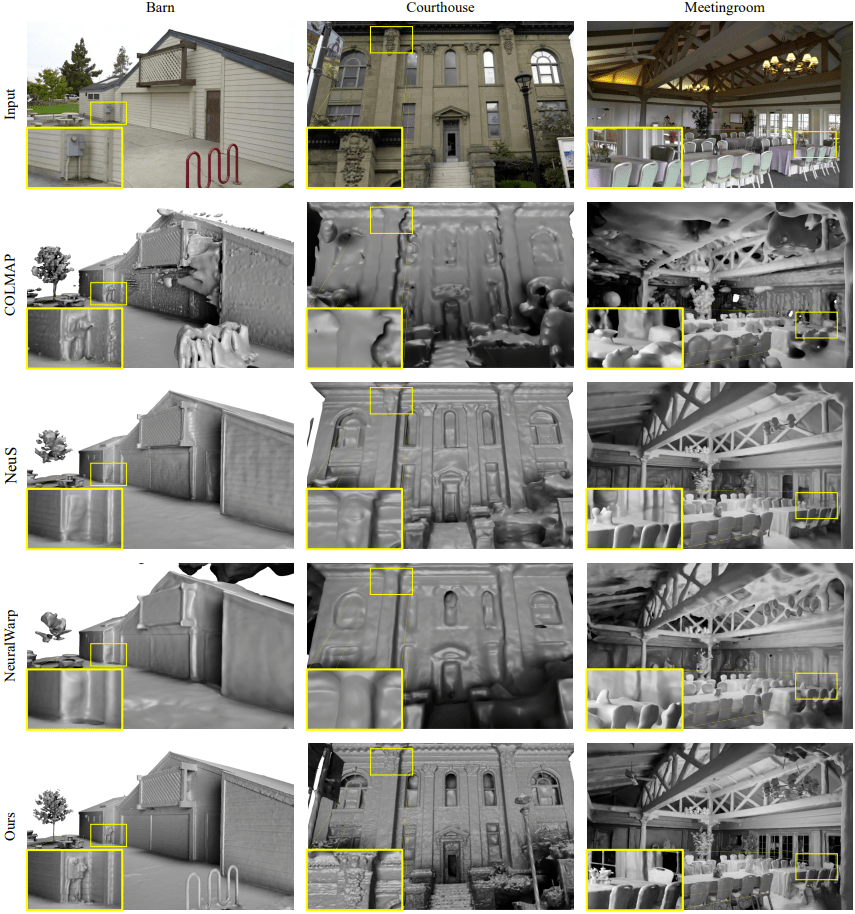 Barn
Courthouse
Meetingroom

Input

COLMAP

NeuS

NeuralWarp

Ours