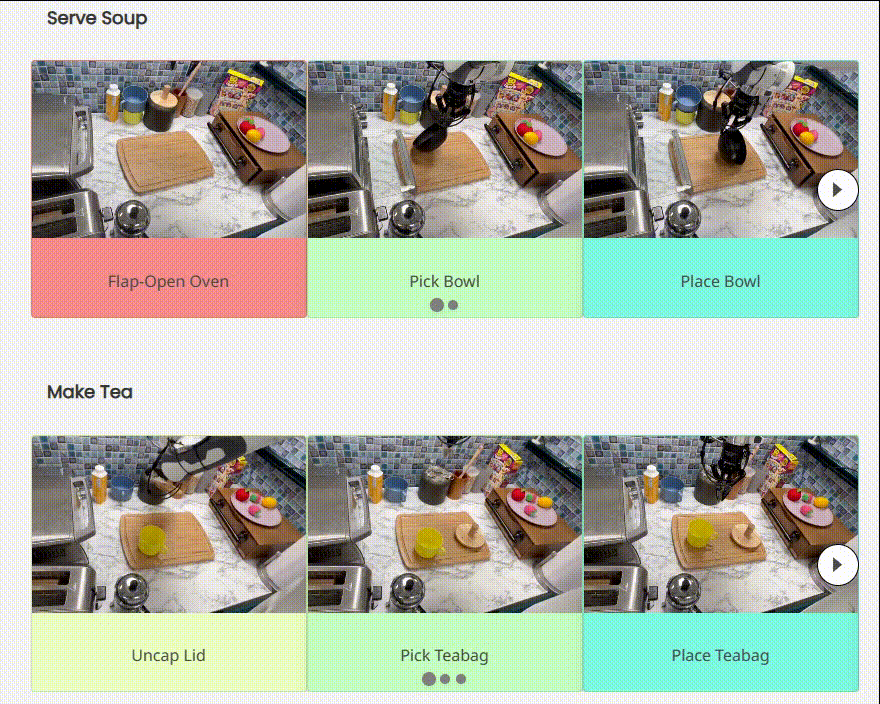 Serve Soup

Flap-Open Oven

Pick Bowl

Place Bowl

Make Tea

Uncap Lid

Pick Teabag

Place Teabag