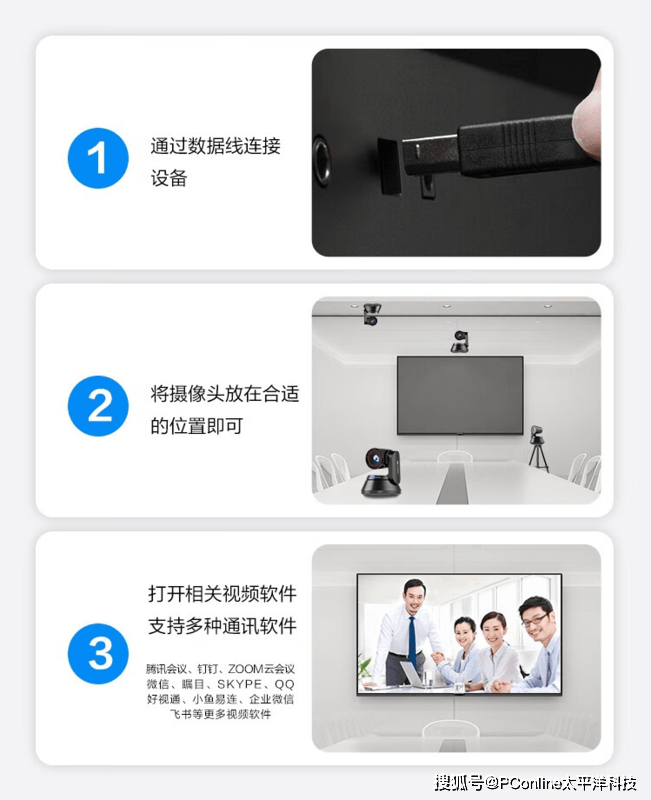 1

通过数据线连接设备

2

将摄像头放在合适的位置即可

3

打开相关视频软件
支持多种通讯软件

腾讯会议、钉钉、ZOOM云会议
微信、瞩目、SKYPE、QQ
好视通、小鱼易连、企业微信
飞书等更多视频软件

搜狐号@PConline太平洋科技