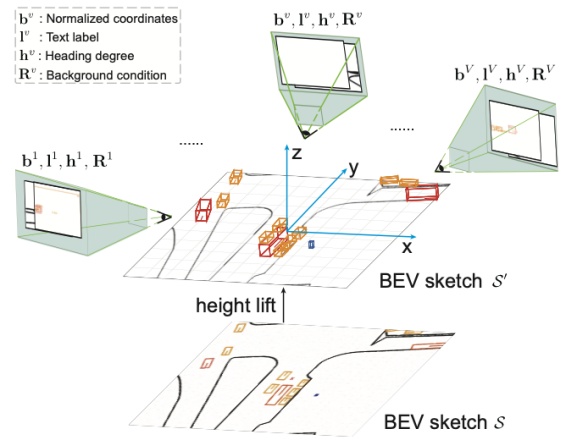 $\mathbf{b}^v$ : Normalized coordinates
$\mathbf{l}^v$ : Text label
$\mathbf{h}^v$ : Heading degree
$\mathbf{R}^v$ : Background condition

$\mathbf{b}^v, \mathbf{l}^v, \mathbf{h}^v, \mathbf{R}^v$

$\mathbf{b}^V, \mathbf{l}^V, \mathbf{h}^V, \mathbf{R}^V$

......

......

$\mathbf{b}^1, \mathbf{l}^1, \mathbf{h}^1, \mathbf{R}^1$

z

y

x

BEV sketch $\mathcal{S}'$

height lift

BEV sketch $\mathcal{S}$