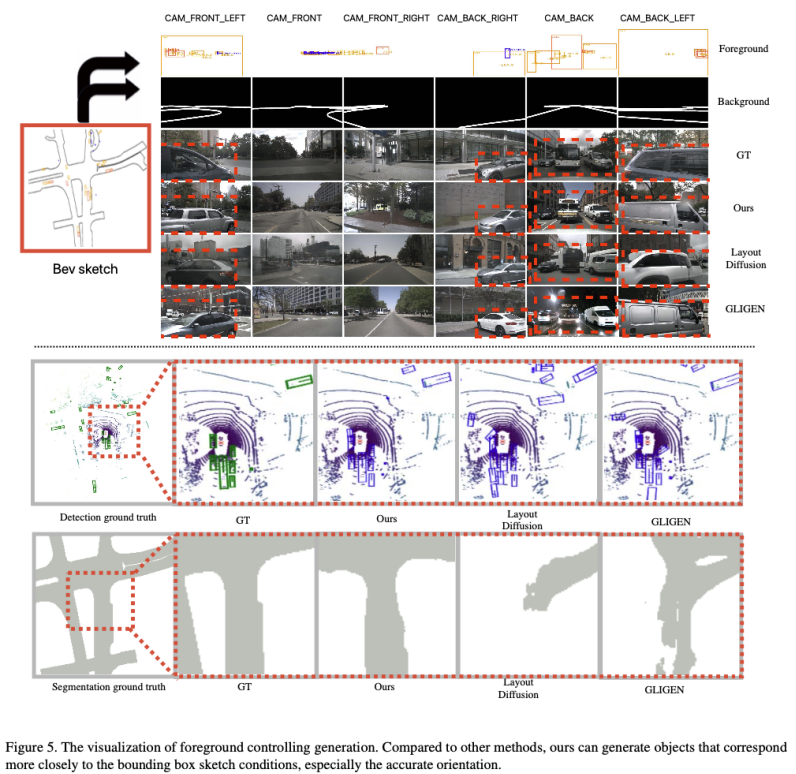 CAM_FRONT_LEFT CAM_FRONT CAM_FRONT_RIGHT CAM_BACK_RIGHT CAM_BACK CAM_BACK_LEFT

Foreground

Background

GT

Ours

Layout Diffusion

GLIGEN

Bev sketch

Detection ground truth

GT

Ours

Layout Diffusion

GLIGEN

Segmentation ground truth

GT

Ours

Layout Diffusion

GLIGEN

Figure 5. The visualization of foreground controlling generation. Compared to other methods, ours can generate objects that correspond more closely to the bounding box sketch conditions, especially the accurate orientation.