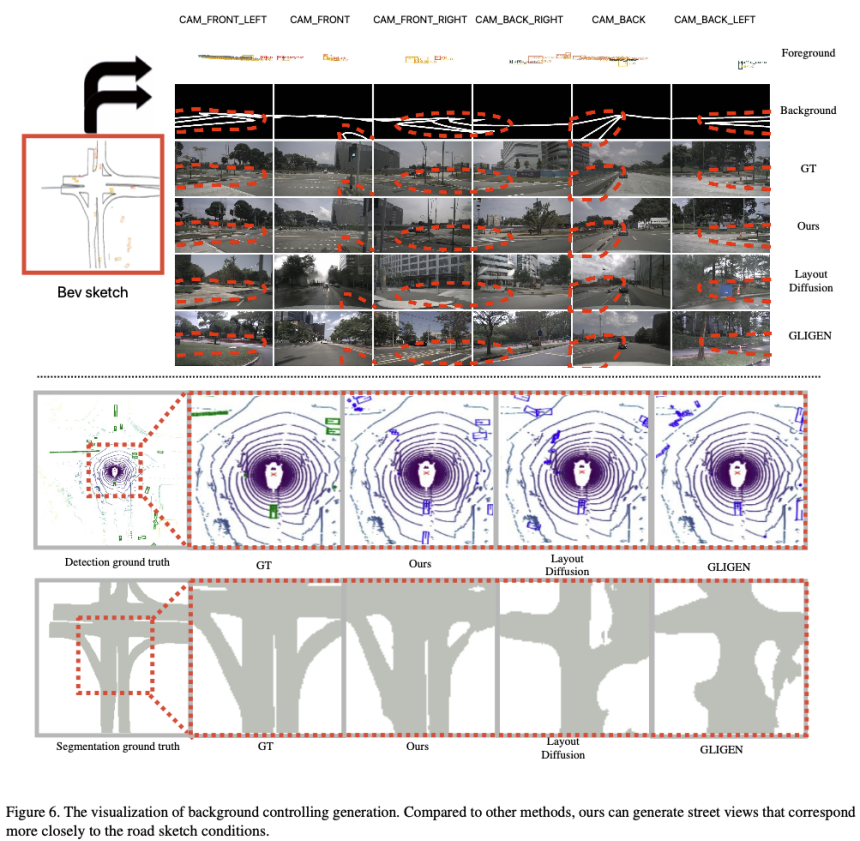 CAM_FRONT_LEFT CAM_FRONT CAM_FRONT_RIGHT CAM_BACK_RIGHT CAM_BACK CAM_BACK_LEFT

Foreground

Background

GT

Ours

Layout Diffusion

GLIGEN

Bev sketch

Detection ground truth

GT

Ours

Layout Diffusion

GLIGEN

Segmentation ground truth

GT

Ours

Layout Diffusion

GLIGEN

Figure 6. The visualization of background controlling generation. Compared to other methods, ours can generate street views that correspond more closely to the road sketch conditions.