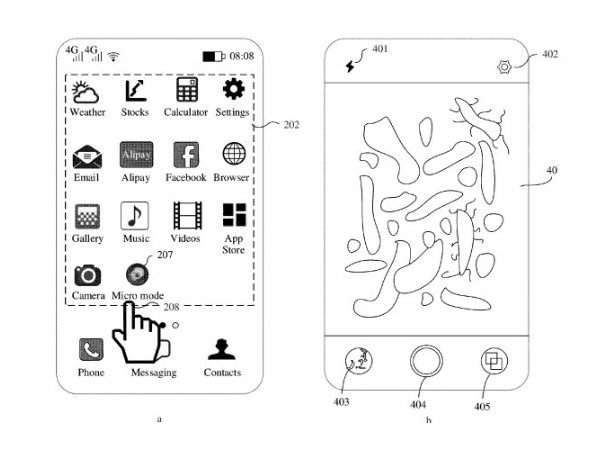 4G 4G 08:08

Weather Stocks Calculator Settings

202

Alipay

Email Alipay Facebook Browser

Gallery Music Videos App Store

207

Camera Micro mode

208

Phone Messaging Contacts

a

401

402

40

403

404

405

b