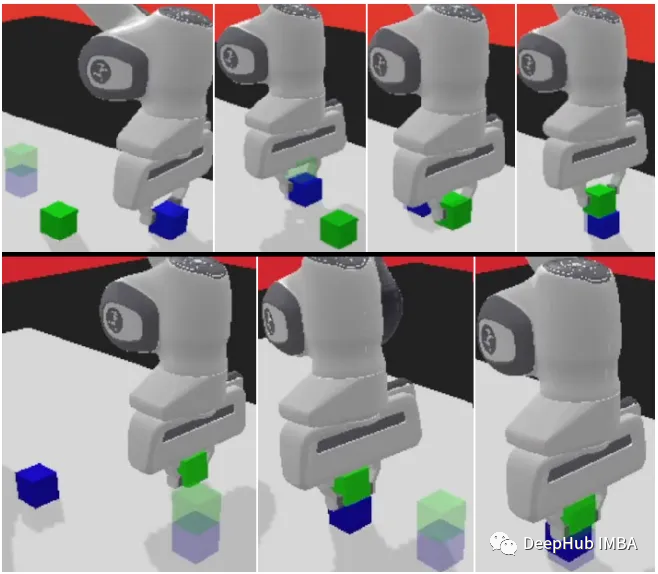 DeepHub IMBA