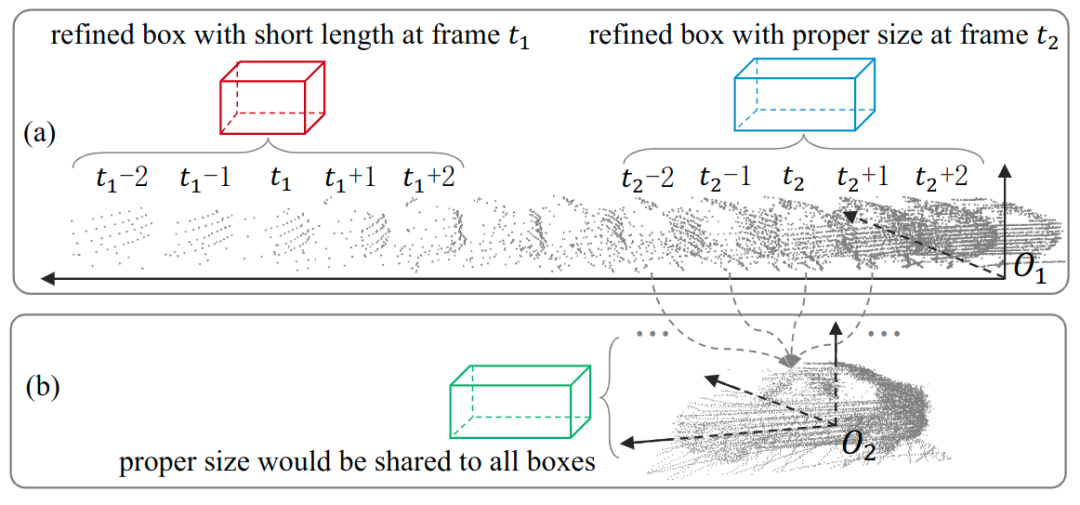 refined box with short length at frame $t_1$

refined box with proper size at frame $t_2$

(a)

$t_1-2$ $t_1-1$ $t_1$ $t_1+1$ $t_1+2$

$t_2-2$ $t_2-1$ $t_2$ $t_2+1$ $t_2+2$

$O_1$

(b)

...

...

proper size would be shared to all boxes

$O_2$