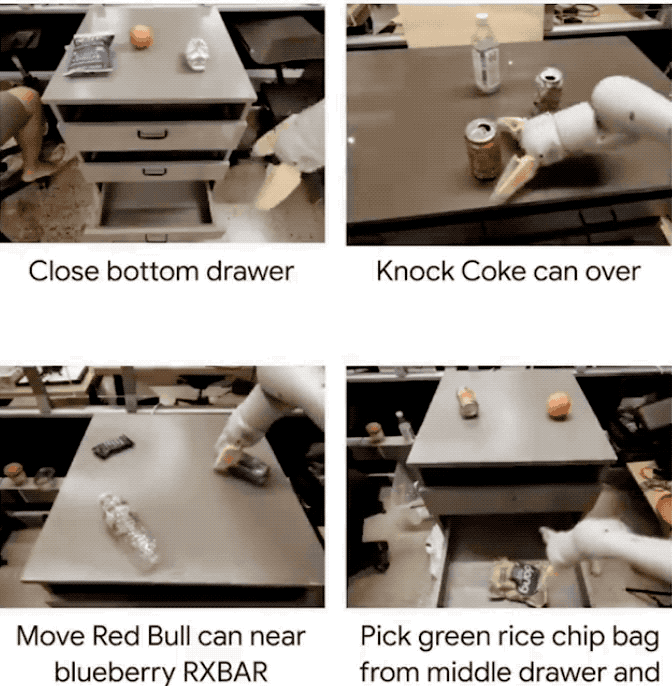 Close bottom drawer

Knock Coke can over

Move Red Bull can near blueberry RXBAR

Pick green rice chip bag from middle drawer and