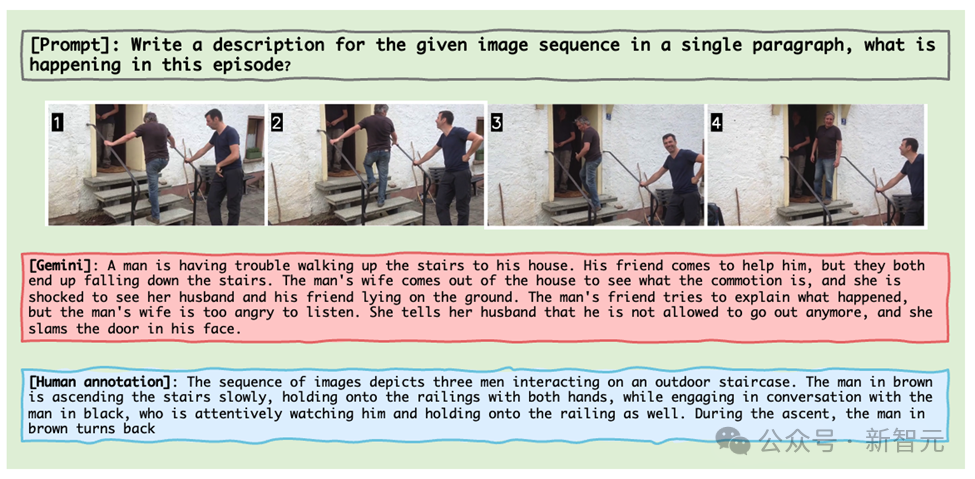 [Prompt]: Write a description for the given image sequence in a single paragraph, what is happening in this episode?

1

2

3

4

[Gemini]: A man is having trouble walking up the stairs to his house. His friend comes to help him, but they both end up falling down the stairs. The man's wife comes out of the house to see what the commotion is, and she is shocked to see her husband and his friend lying on the ground. The man's friend tries to explain what happened, but the man's wife is too angry to listen. She tells her husband that he is not allowed to go out anymore, and she slams the door in his face.

[Human annotation]: The sequence of images depicts three men interacting on an outdoor staircase. The man in brown is ascending the stairs slowly, holding onto the railings with both hands, while engaging in conversation with the man in black, who is attentively watching him and holding onto the railing as well. During the ascent, the man in brown turns back

公众号 · 新智元