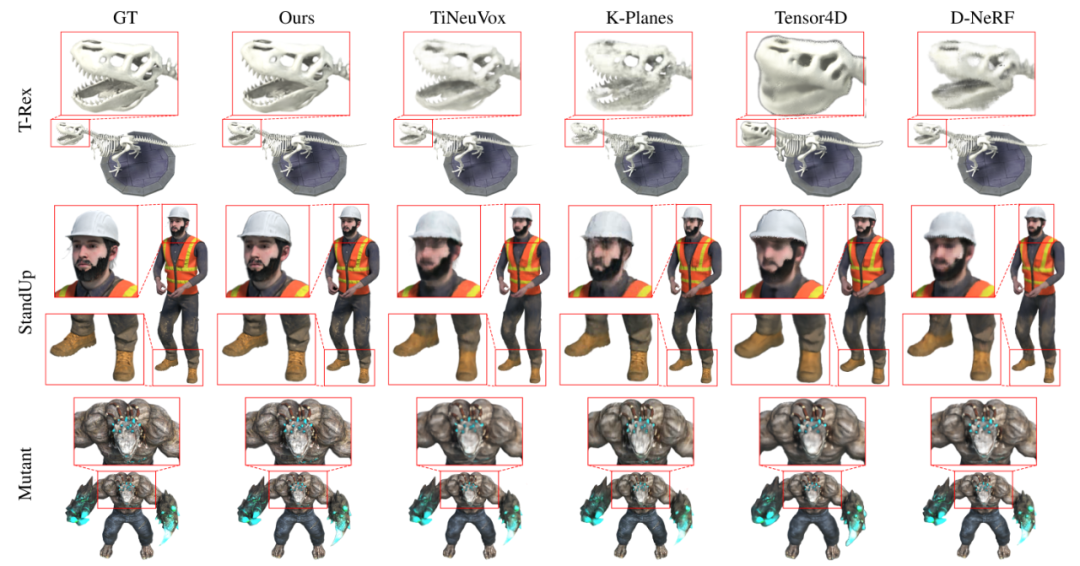 GT Ours TiNeuVox K-Planes Tensor4D D-NeRF

T-Rex

StandUp

Mutant