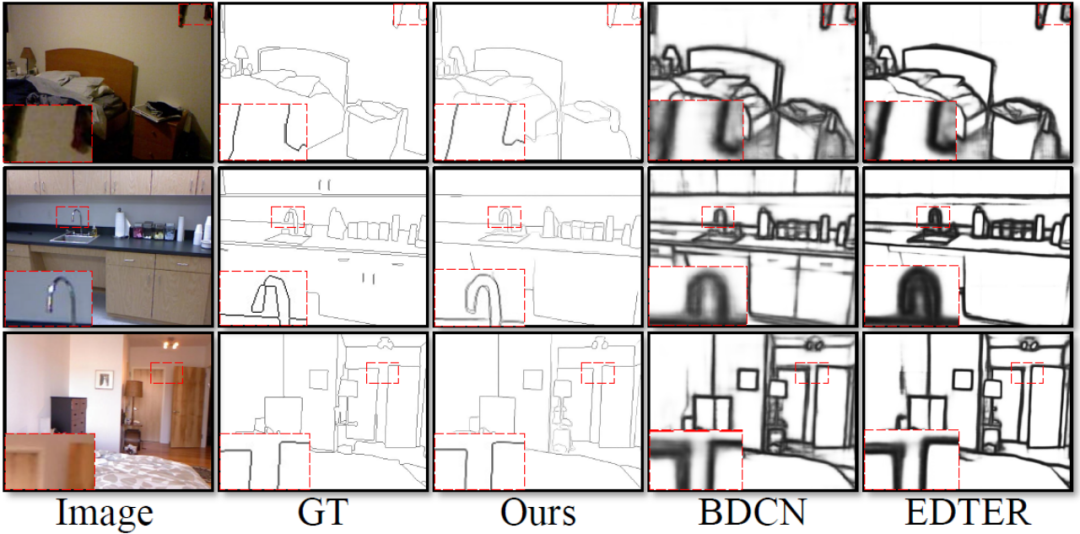 Image GT Ours BDCN EDTER