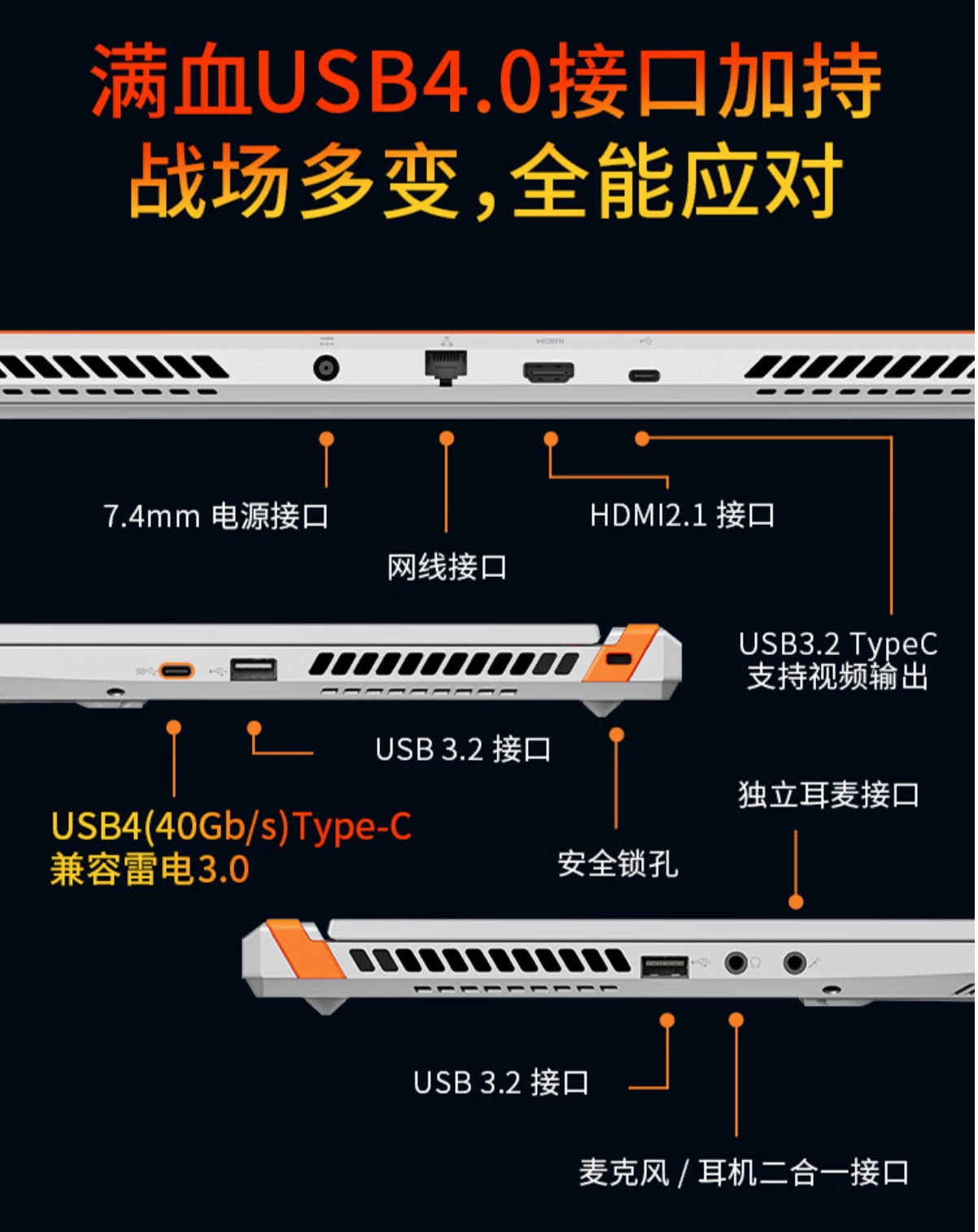 满血USB4.0接口加持
战场多变，全能应对

HDMI

7.4mm 电源接口

网线接口

HDMI2.1 接口

USB3.2 TypeC
支持视频输出

USB 3.2 接口

USB4(40Gb/s)Type-C
兼容雷电3.0

安全锁孔

独立耳麦接口

USB 3.2 接口

麦克风 / 耳机二合一接口