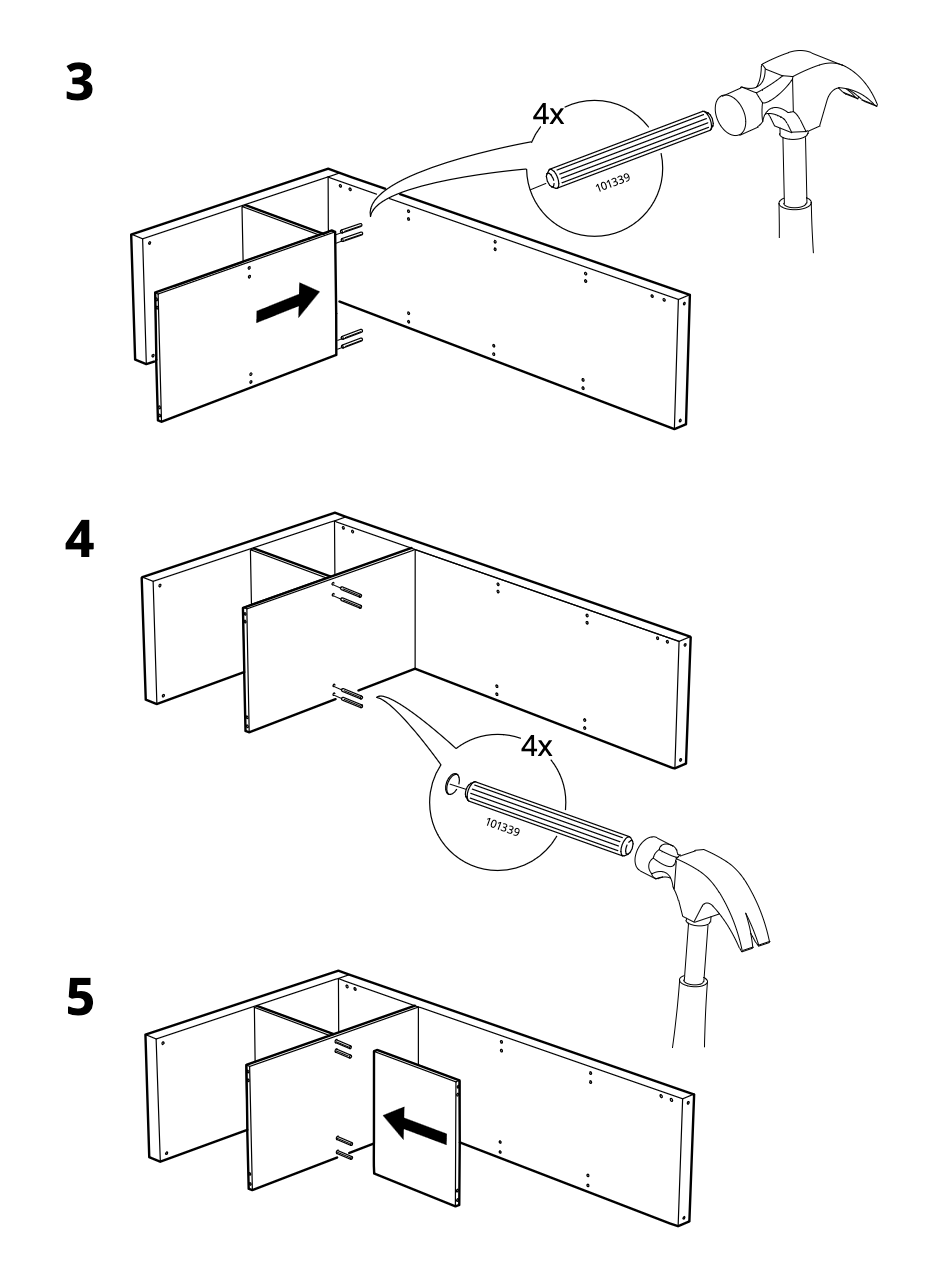 3

4x

101339

4

4x

101339

5