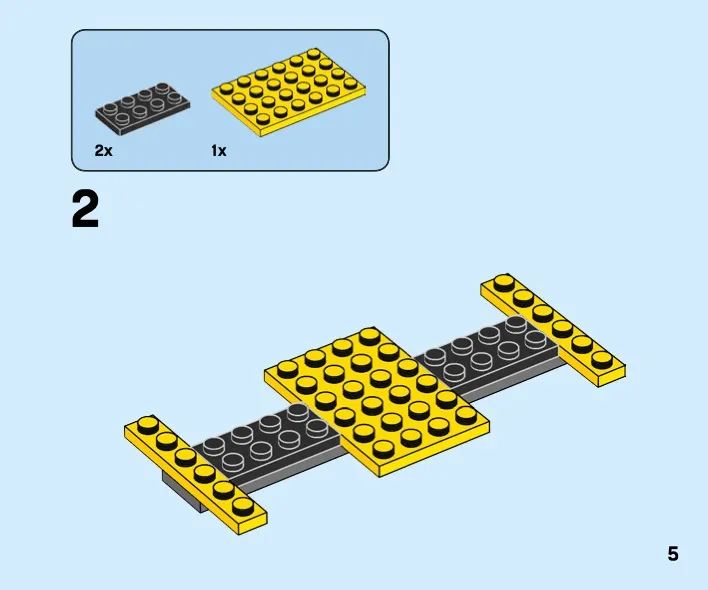 2x

1x

2

5