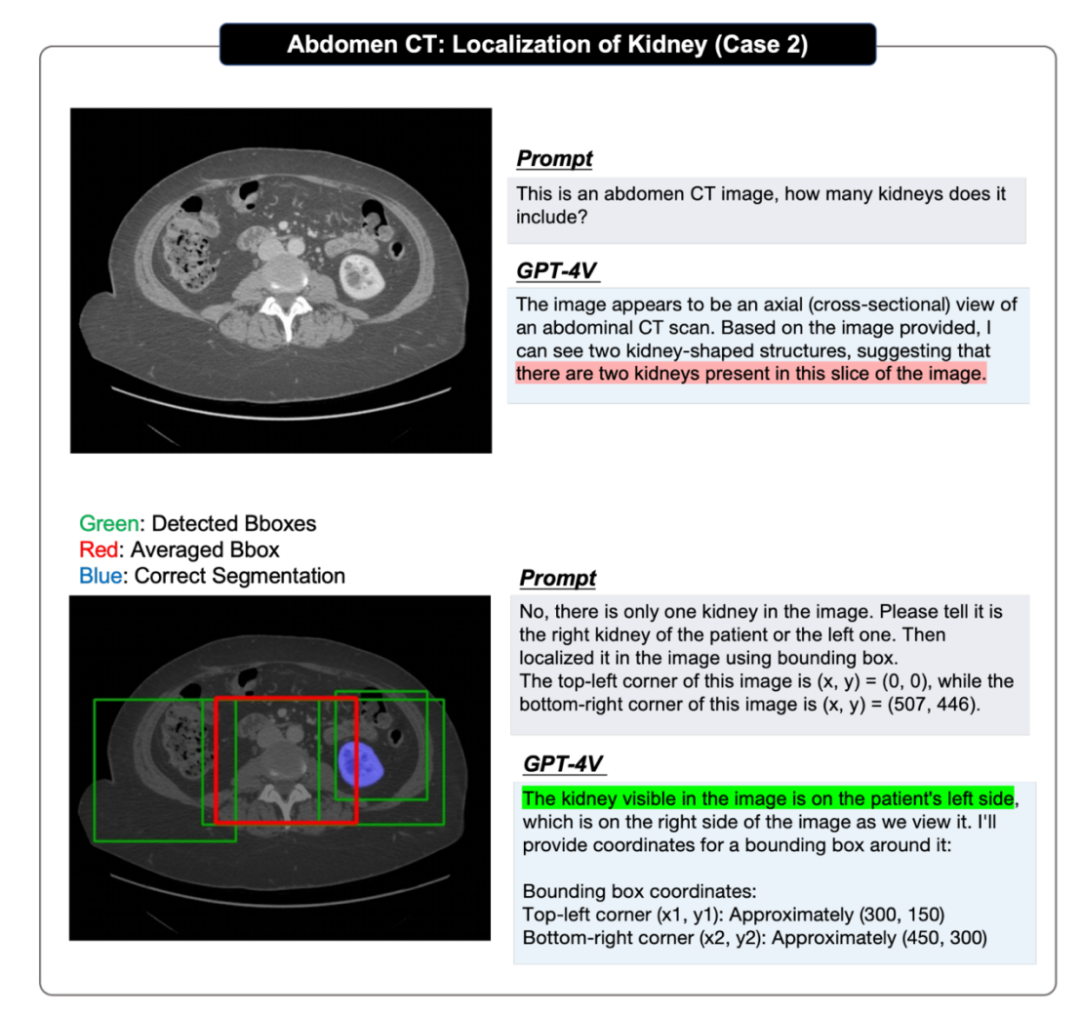 Abdomen CT: Localization of Kidney (Case 2)

Prompt

This is an abdomen CT image, how many kidneys does it include?

GPT-4V

The image appears to be an axial (cross-sectional) view of an abdominal CT scan. Based on the image provided, I can see two kidney-shaped structures, suggesting that there are two kidneys present in this slice of the image.

Green: Detected Bboxes
Red: Averaged Bbox
Blue: Correct Segmentation

Prompt

No, there is only one kidney in the image. Please tell it is the right kidney of the patient or the left one. Then localized it in the image using bounding box.
The top-left corner of this image is (x, y) = (0, 0), while the bottom-right corner of this image is (x, y) = (507, 446).

GPT-4V

The kidney visible in the image is on the patient's left side, which is on the right side of the image as we view it. I'll provide coordinates for a bounding box around it:

Bounding box coordinates:
Top-left corner (x1, y1): Approximately (300, 150)
Bottom-right corner (x2, y2): Approximately (450, 300)