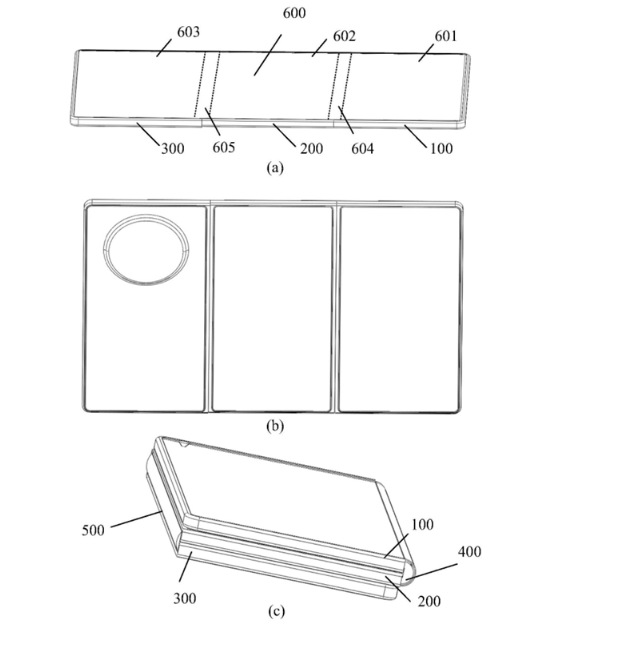 600
603
602
601
300
605
200
604
100
(a)

(b)

500
100
400
300
200
(c)