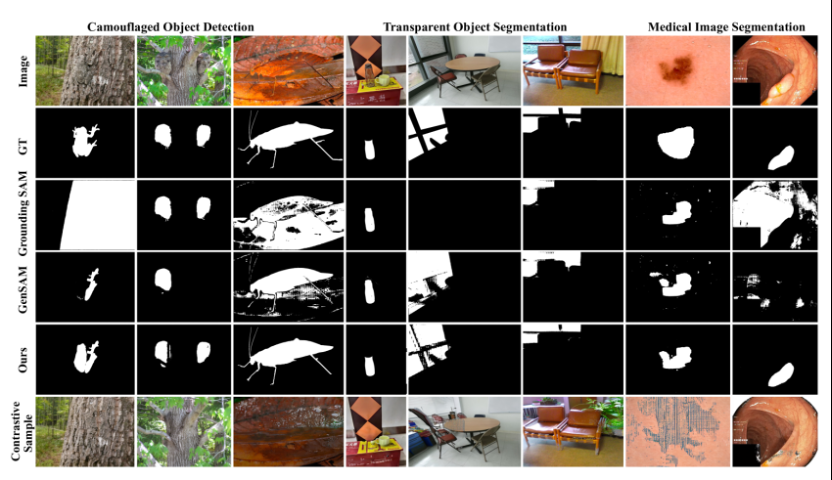 Camouflaged Object Detection

Transparent Object Segmentation

Medical Image Segmentation

Image

GT

Grounding SAM

GenSAM

Ours

Contrastive Sample