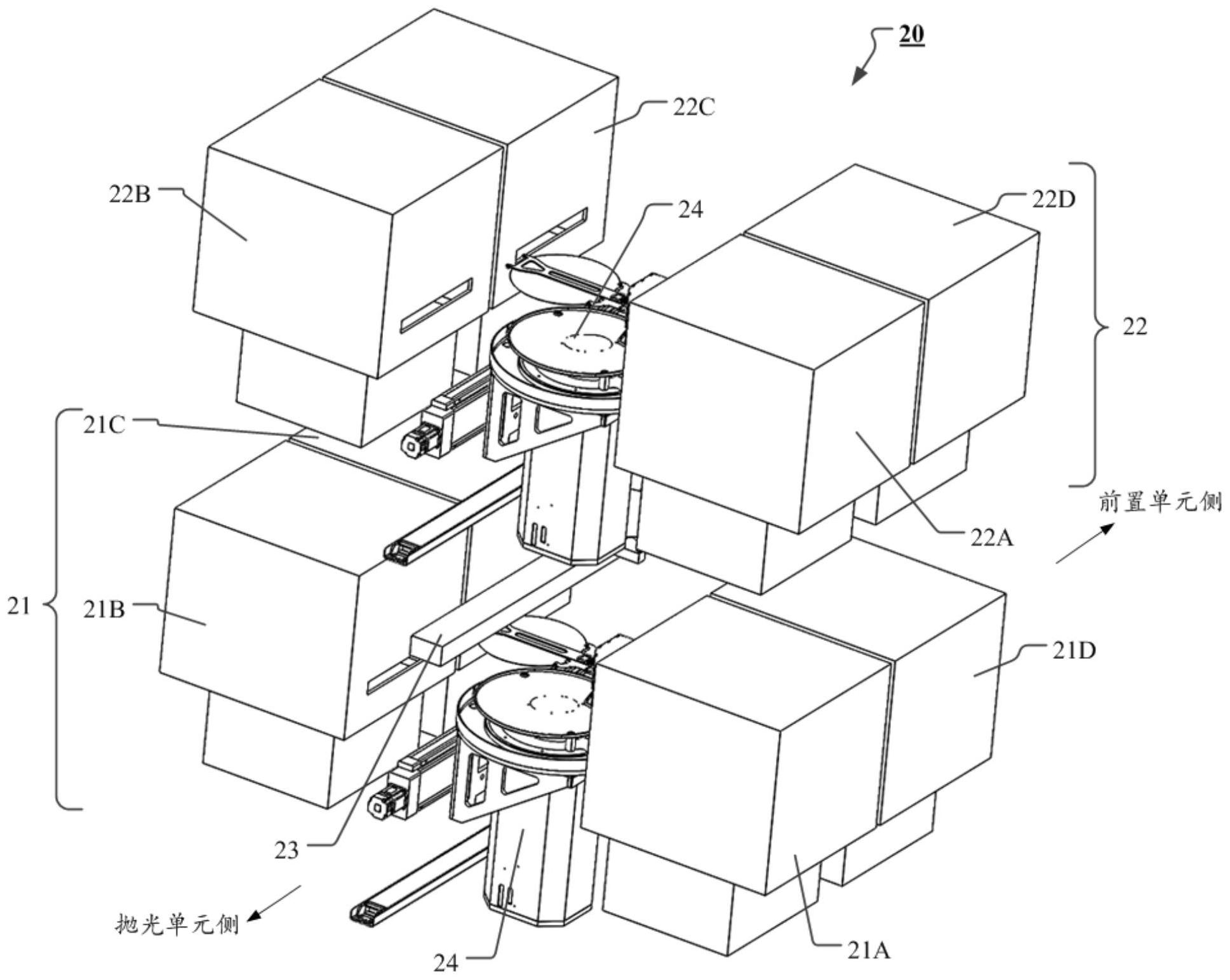 20

22C

22B

24

22D

22

21C

前置单元侧

22A

21

21B

21D

23

抛光单元侧

24

21A