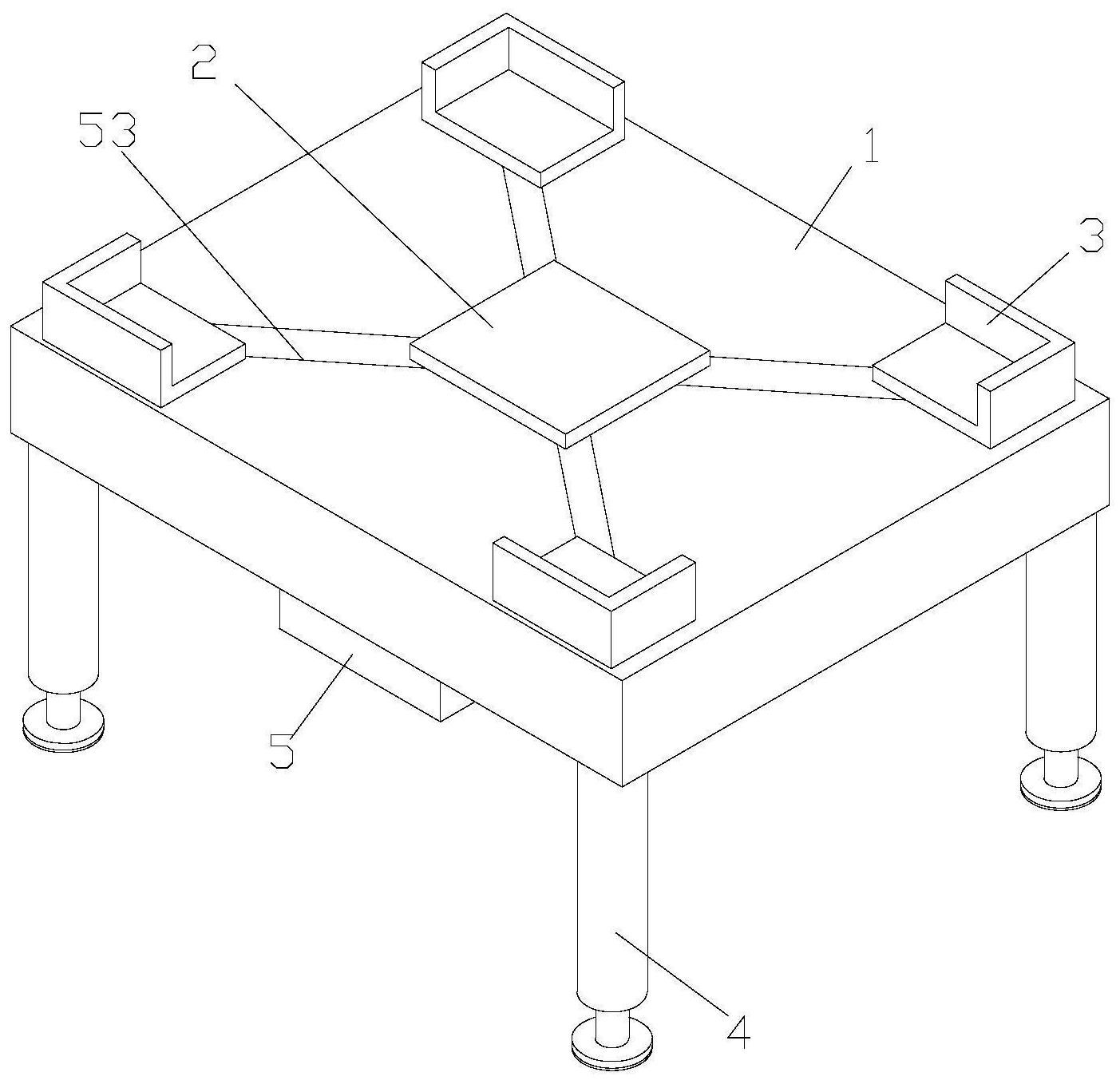 2
53
1
3
5
4