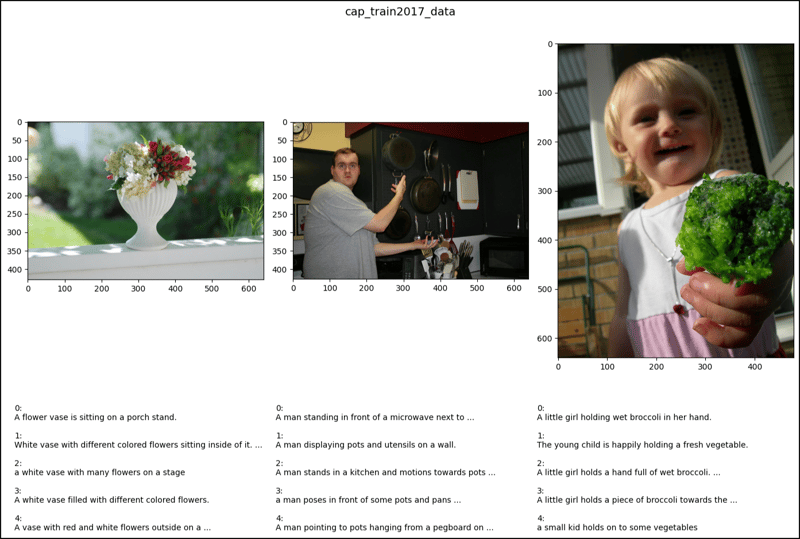 cap_train2017_data

0
50
100
150
200
250
300
350
400

0 100 200 300 400 500 600

0
50
100
150
200
250
300
350
400

0 100 200 300 400 500 600

0
100
200
300
400
500
600

0 100 200 300 400

0:
A flower vase is sitting on a porch stand.

1:
White vase with different colored flowers sitting inside of it. ...

2:
a white vase with many flowers on a stage

3:
A white vase filled with different colored flowers.

4:
A vase with red and white flowers outside on a ...

0:
A man standing in front of a microwave next to ...

1:
A man displaying pots and utensils on a wall.

2:
A man stands in a kitchen and motions towards pots ...

3:
a man poses in front of some pots and pans ...

4:
A man pointing to pots hanging from a pegboard on ...

0:
A little girl holding wet broccoli in her hand.

1:
The young child is happily holding a fresh vegetable.

2:
A little girl holds a hand full of wet broccoli. ...

3:
A little girl holds a piece of broccoli towards the ...

4:
a small kid holds on to some vegetables