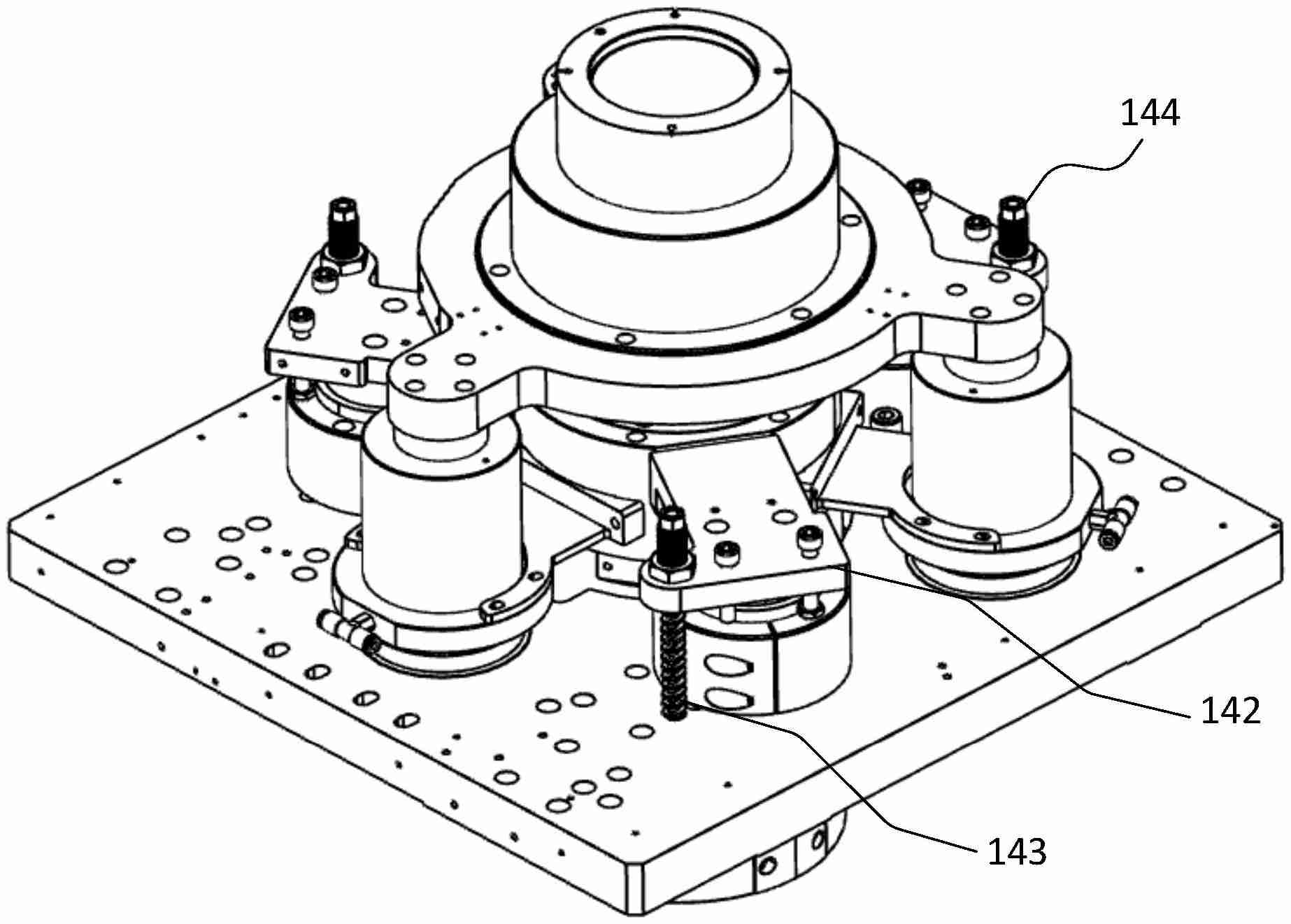 144

142

143