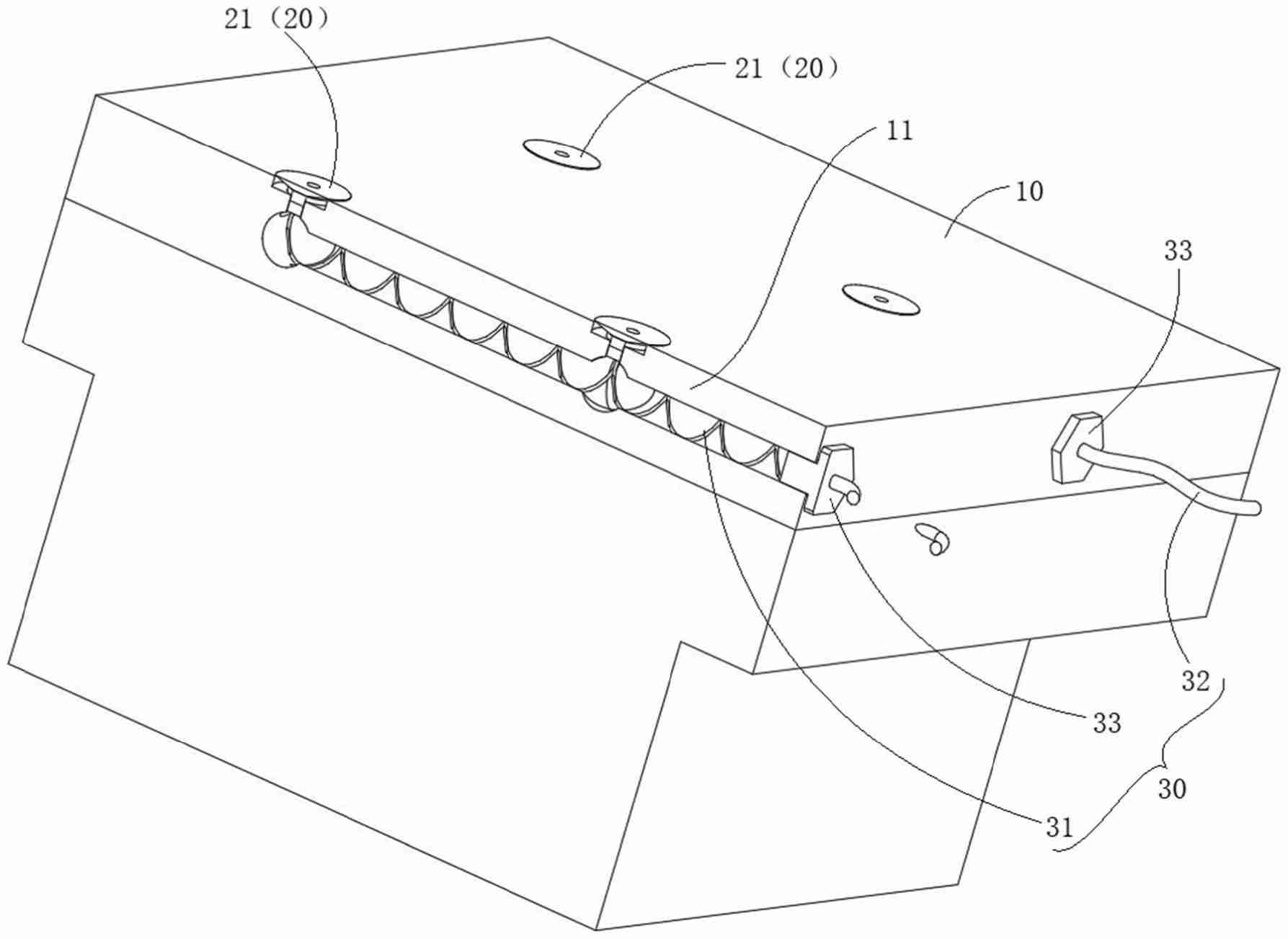 21（20）

21（20）

11

10

33

32

33

30

31