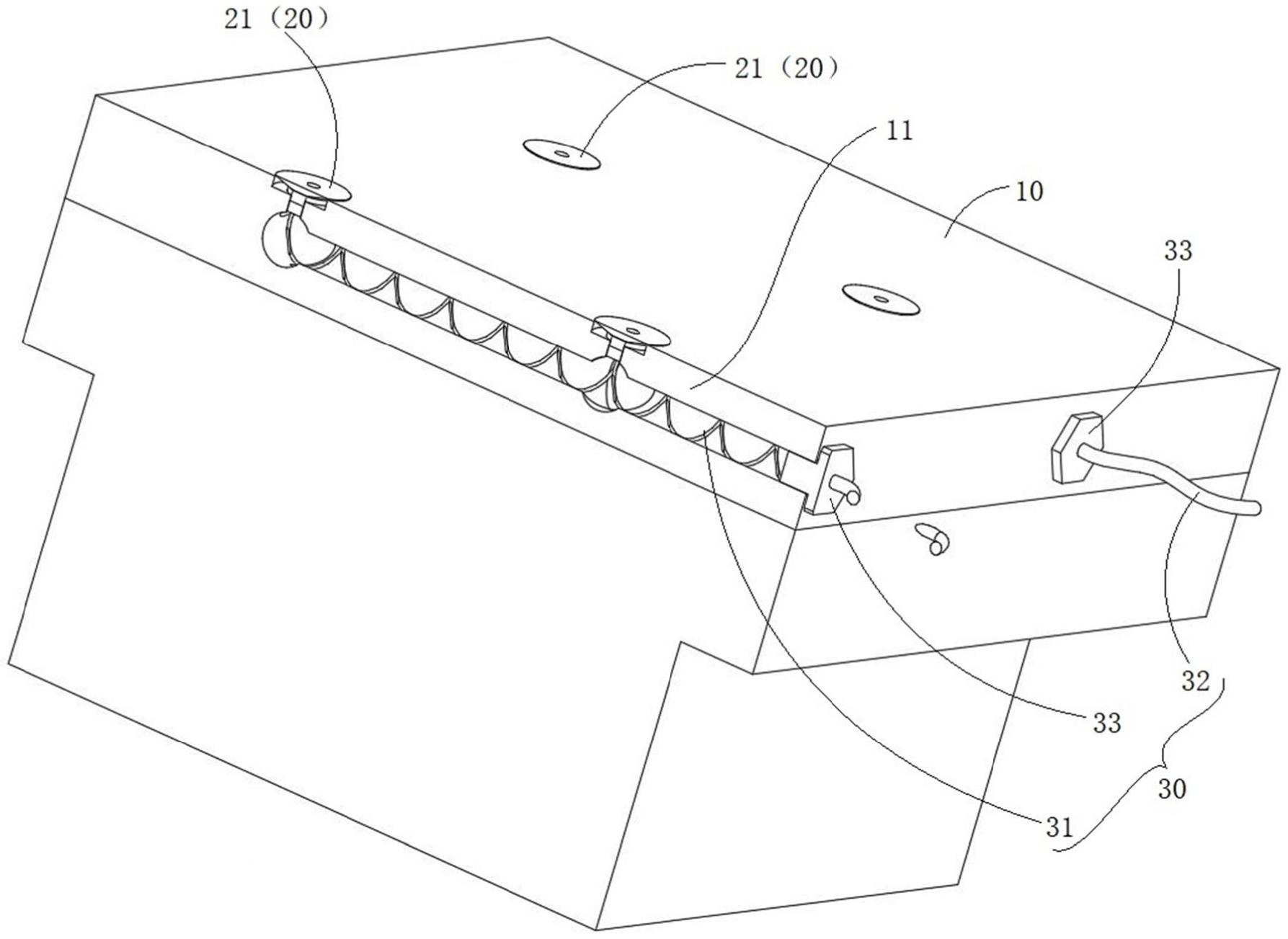 21（20）
21（20）
11
10
33
32
33
30
31