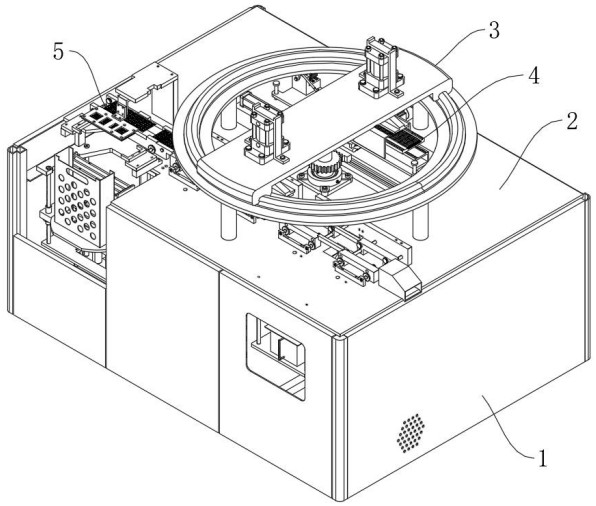 5
3
4
2
1