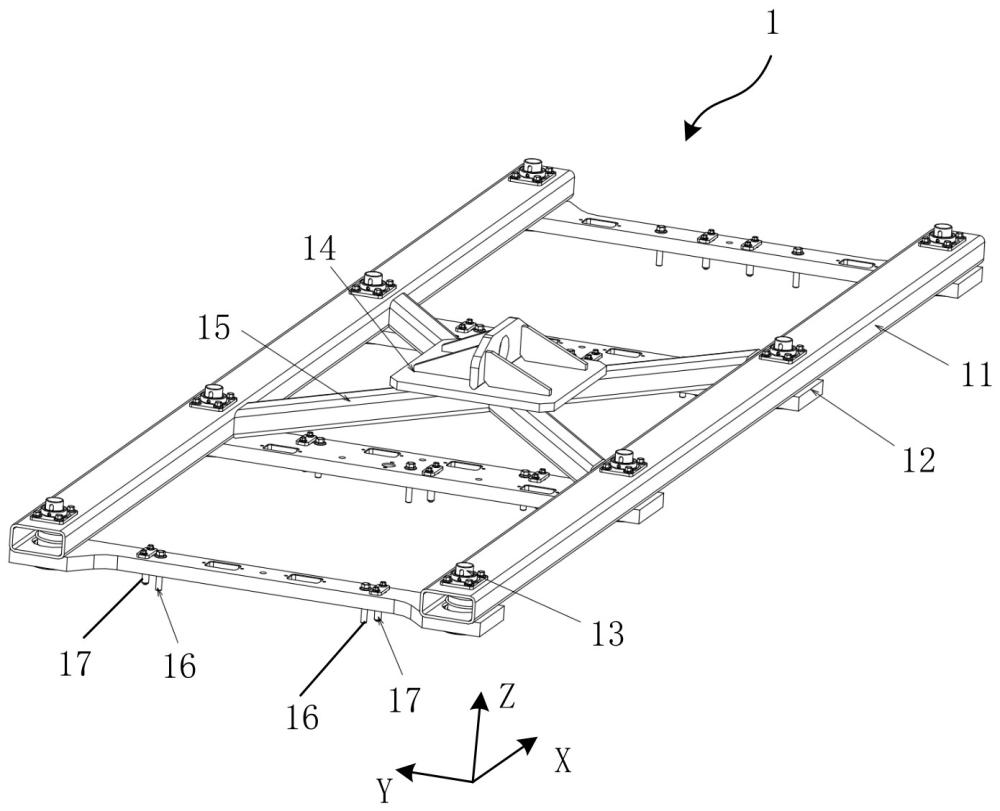 1
14
15
11
12
13
17
16
16
17
Z
X
Y