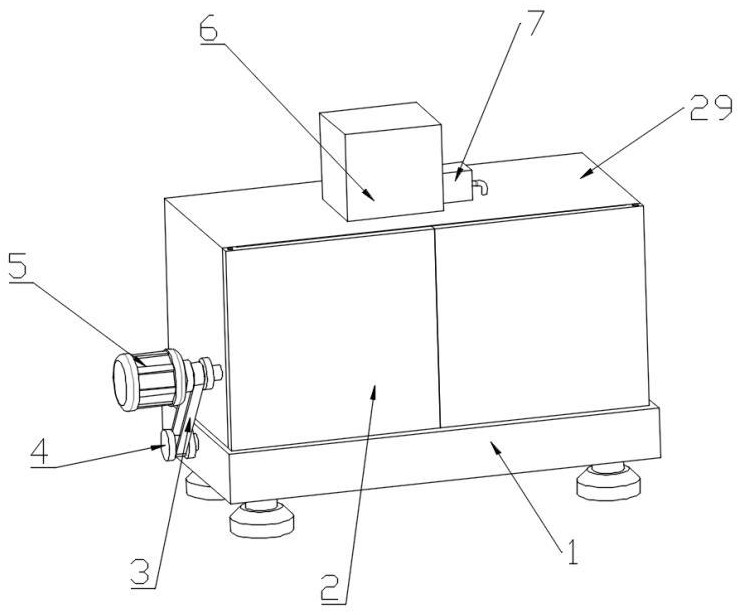 6
7
29
5
4
3
2
1