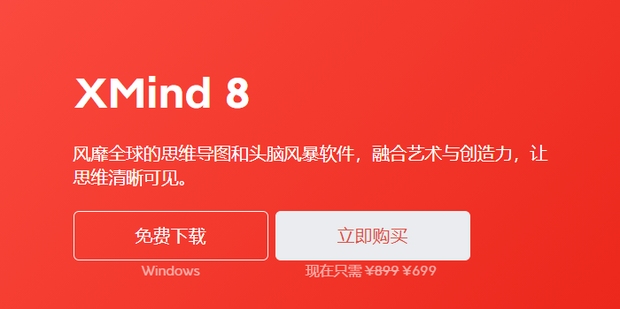 XMind 8

风靡全球的思维导图和头脑风暴软件，融合艺术与创造力，让思维清晰可见。

免费下载

Windows

立即购买

现在只需 ¥899 ¥699