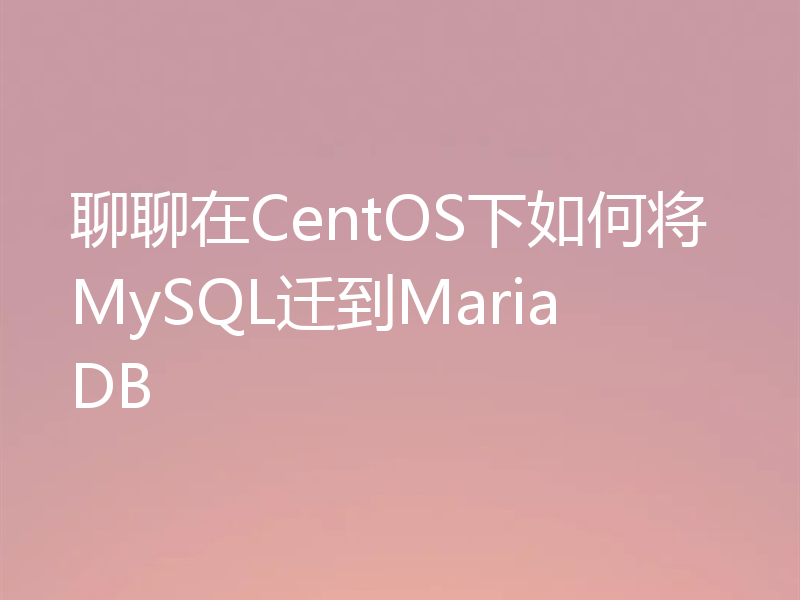 聊聊在CentOS下如何将MySQL迁到MariaDB