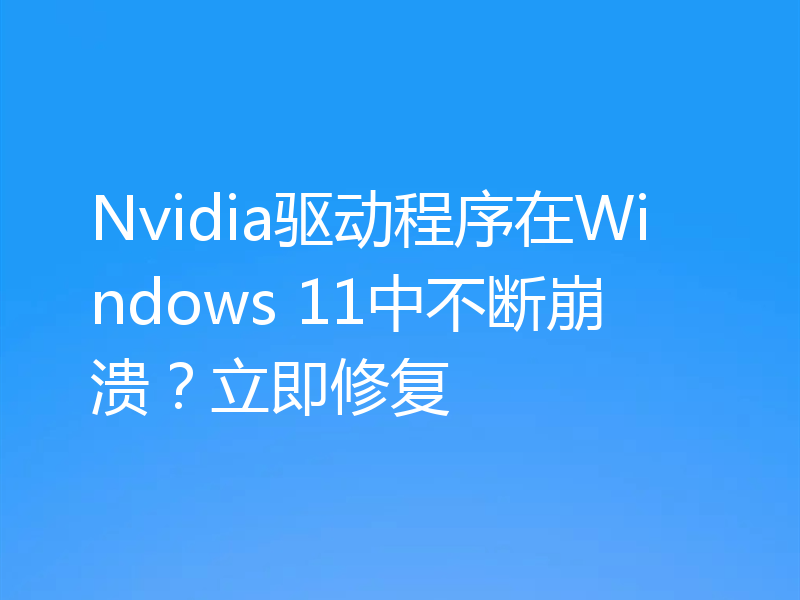 Nvidia驱动程序在Windows 11中不断崩溃？立即修复