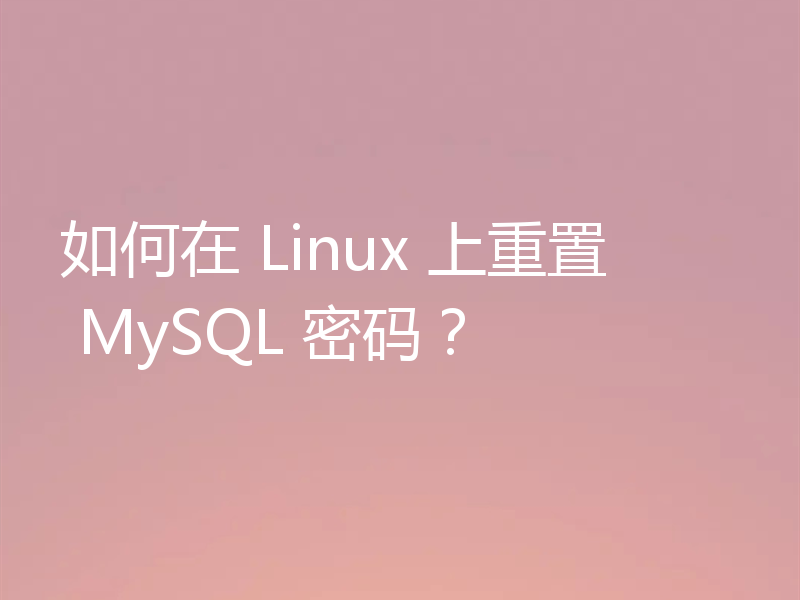 如何在 Linux 上重置 MySQL 密码？