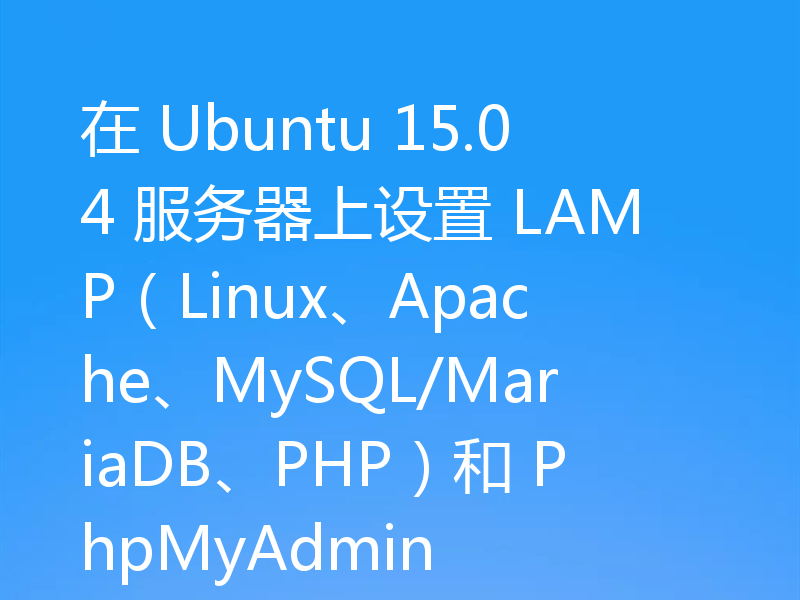 在 Ubuntu 15.04 服务器上设置 LAMP（Linux、Apache、MySQL/MariaDB、PHP）和 PhpMyAdmin