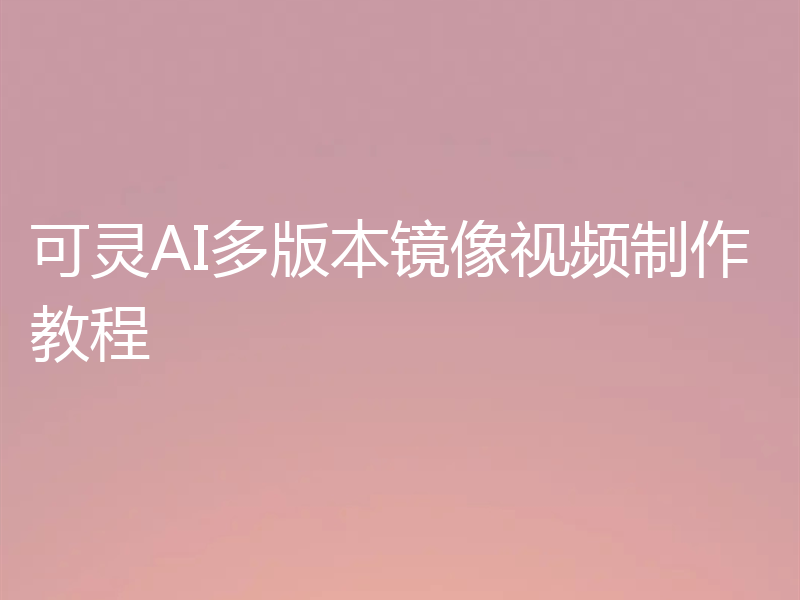 可灵AI多版本镜像视频制作教程