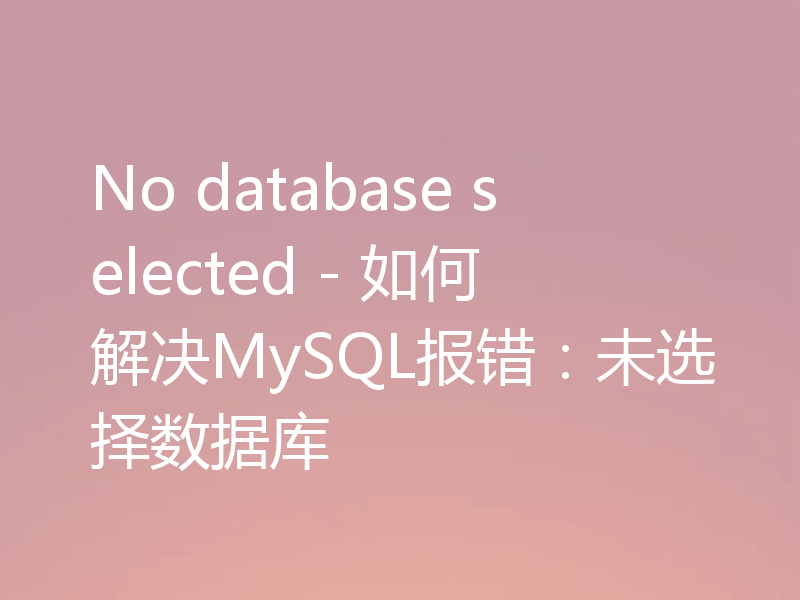 No database selected - 如何解决MySQL报错：未选择数据库