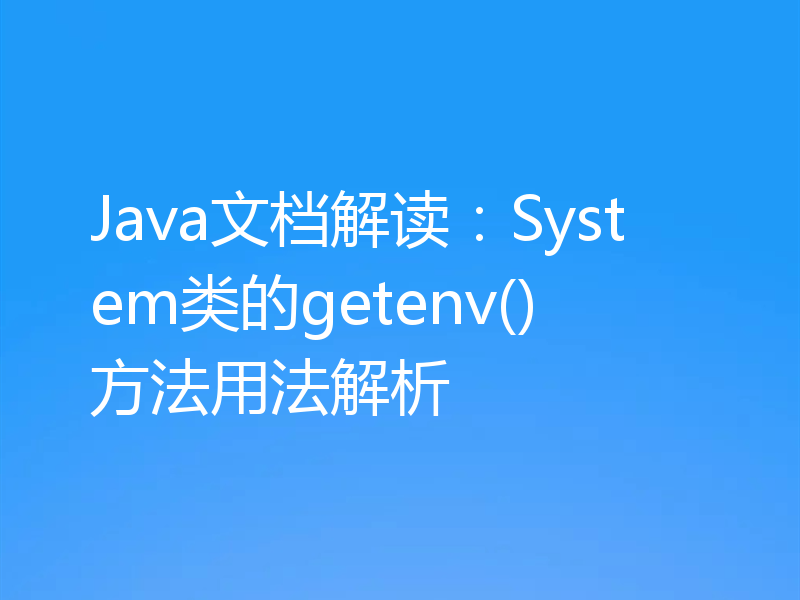 Java文档解读：System类的getenv()方法用法解析